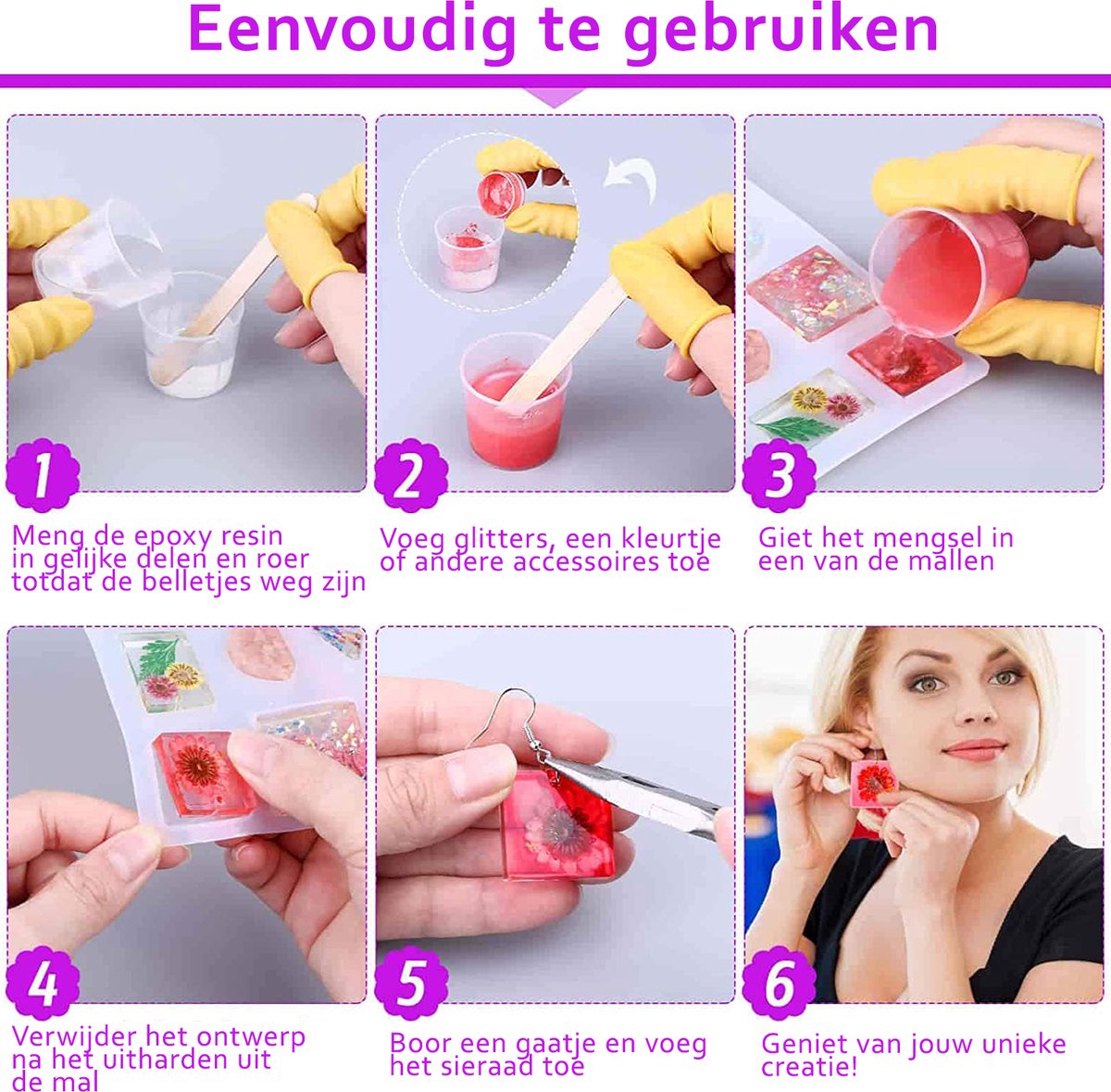 Eenvoudig te gebruiken

1

Meng de epoxy resin in gelijke delen en roer totdat de belletjes weg zijn

2

Voeg glitters, een kleurtje of andere accessoires toe

3

Giet het mengsel in een van de mallen

4

Verwijder het ontwerp na het uitharden uit de mal

5

Boor een gaatje en voeg het sieraad toe

6

Geniet van jouw unieke creatie!